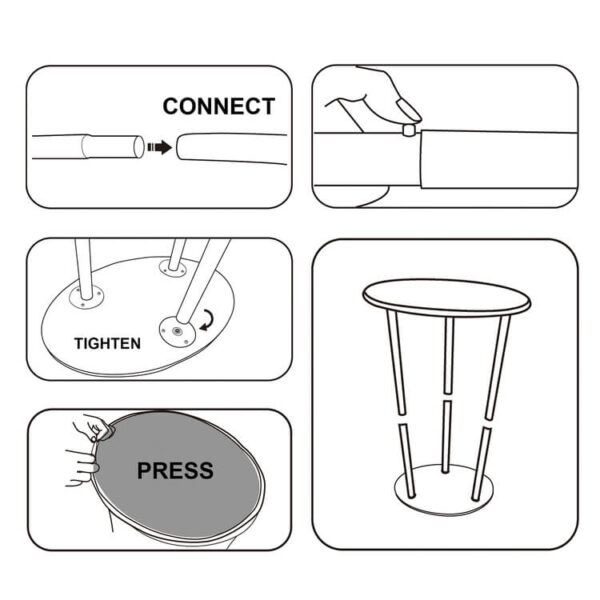 CONNECT

TIGHTEN

PRESS